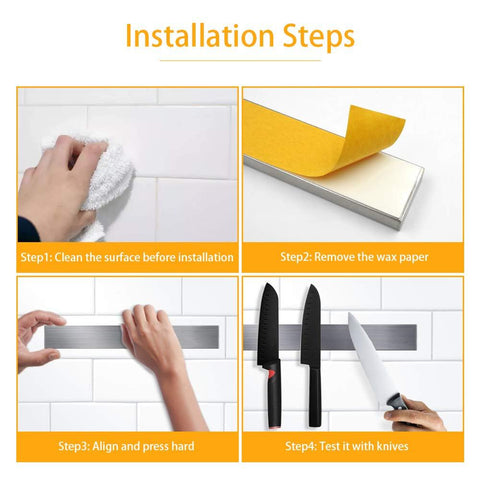 Installation Steps

Step1: Clean the surface before installation

Step2: Remove the wax paper

Step3: Align and press hard

Step4: Test it with knives